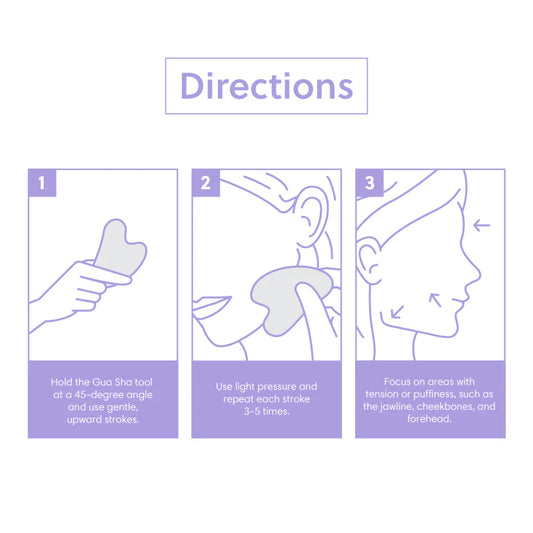 Directions

1

Hold the Gua Sha tool at a 45-degree angle and use gentle, upward strokes.

2

Use light pressure and repeat each stroke 3-5 times.

3

Focus on areas with tension or puffiness, such as the jawline, cheekbones, and forehead.